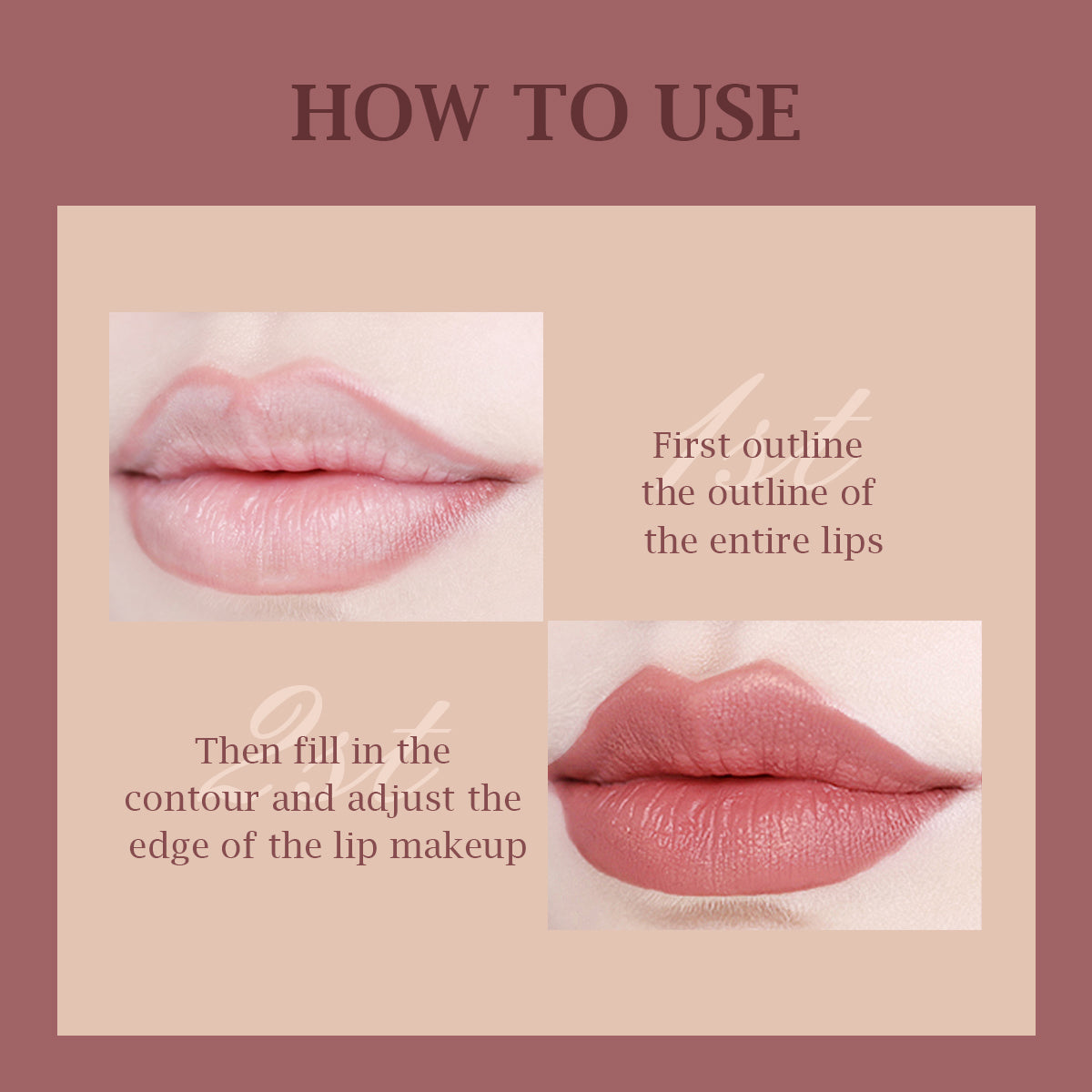 HOW TO USE

1st

First outline the outline of the entire lips

2st

Then fill in the contour and adjust the edge of the lip makeup