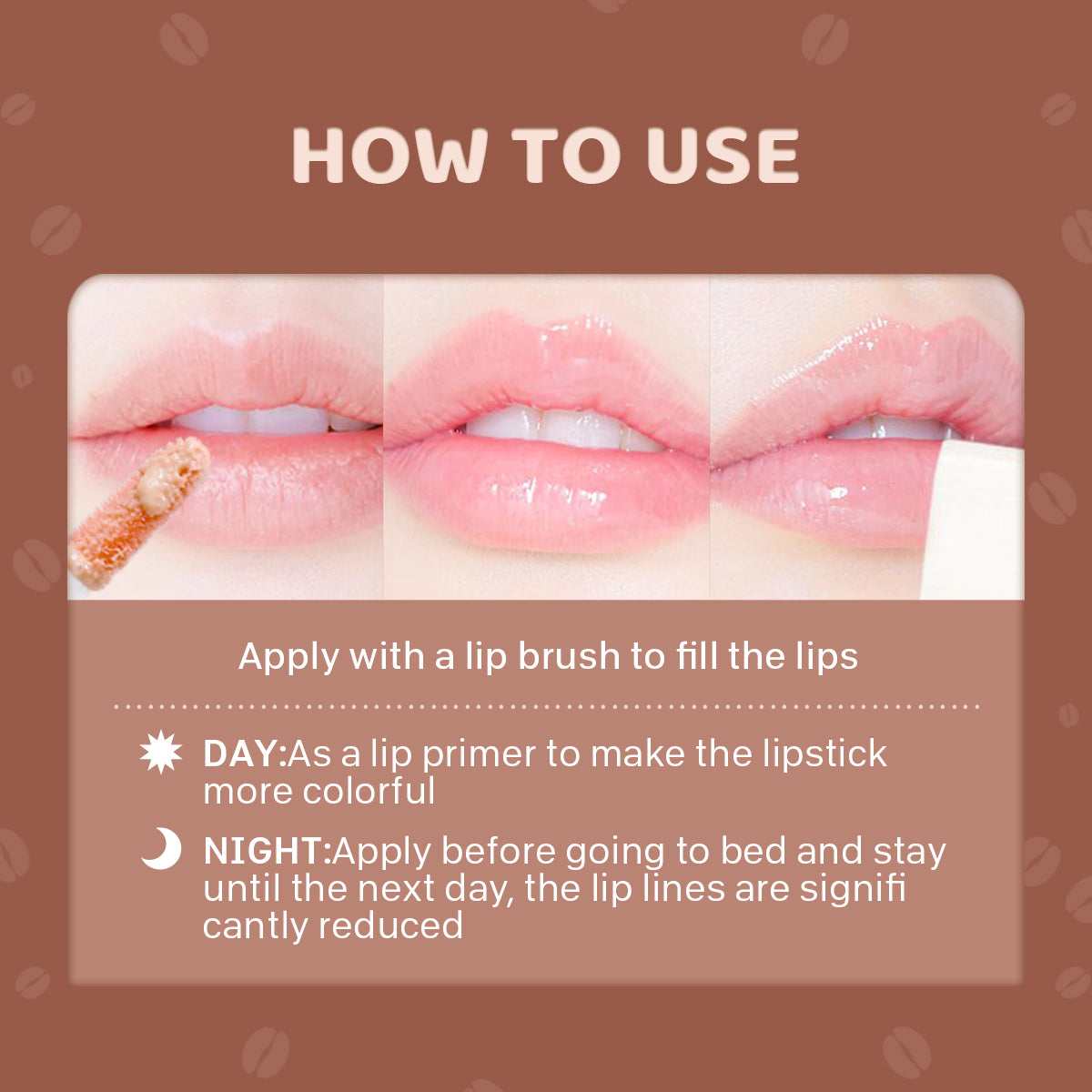 HOW TO USE

Apply with a lip brush to fill the lips

DAY:As a lip primer to make the lipstick more colorful

NIGHT:Apply before going to bed and stay until the next day, the lip lines are signifi cantly reduced