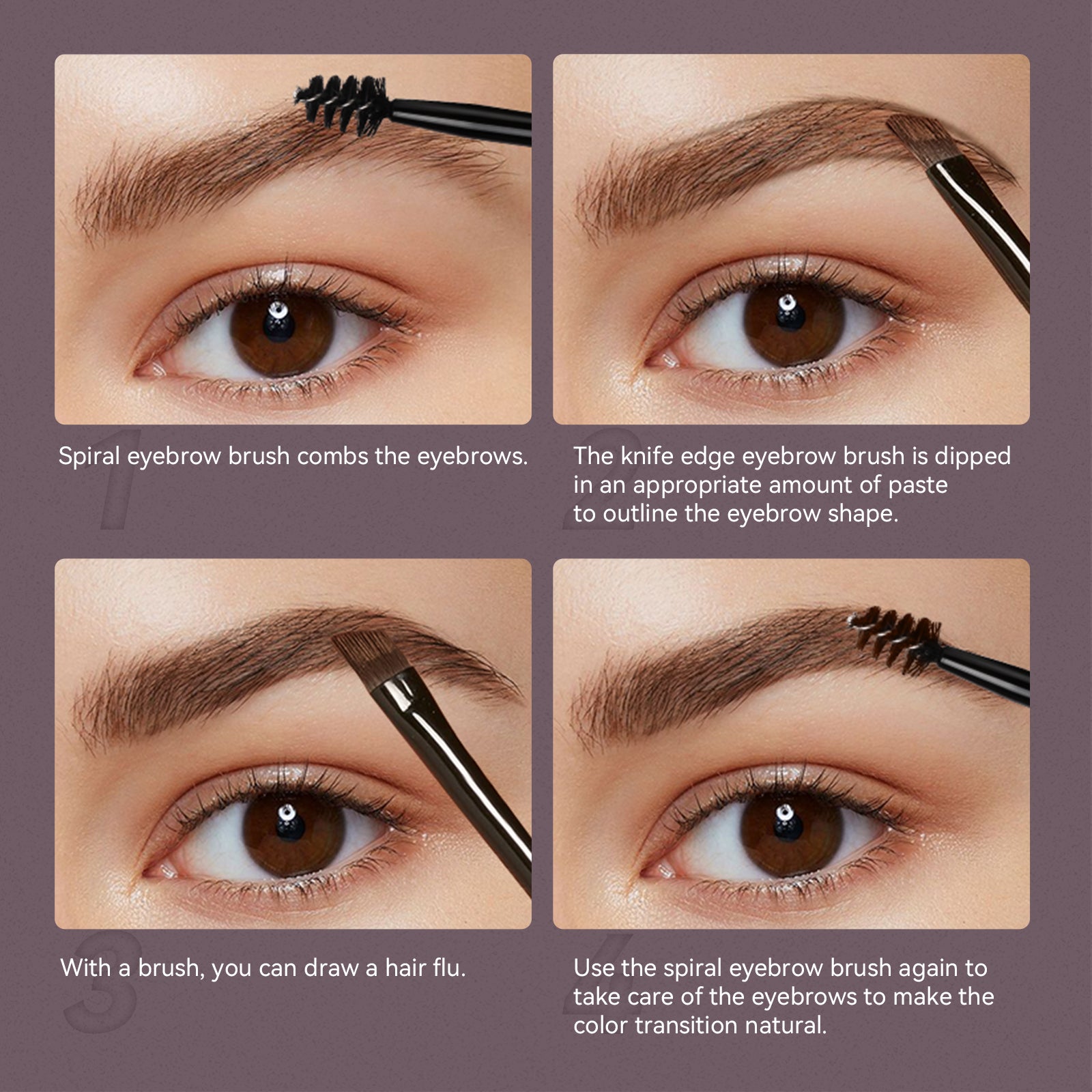 1
Spiral eyebrow brush combs the eyebrows.

2
The knife edge eyebrow brush is dipped in an appropriate amount of paste to outline the eyebrow shape.

3
With a brush, you can draw a hair flu.

4
Use the spiral eyebrow brush again to take care of the eyebrows to make the color transition natural.