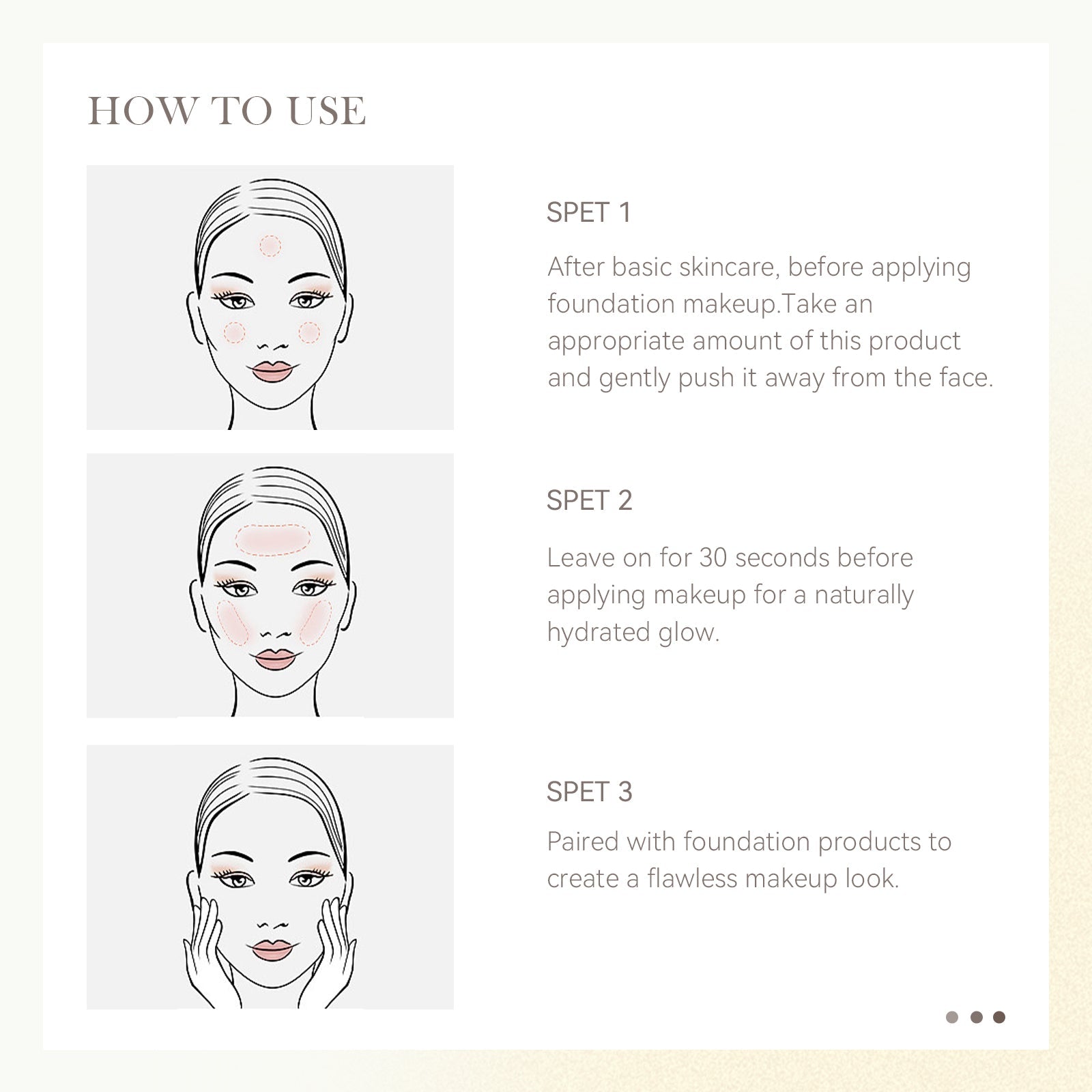 HOW TO USE

SPET 1

After basic skincare, before applying foundation makeup.Take an appropriate amount of this product and gently push it away from the face.

SPET 2

Leave on for 30 seconds before applying makeup for a naturally hydrated glow.

SPET 3

Paired with foundation products to create a flawless makeup look.